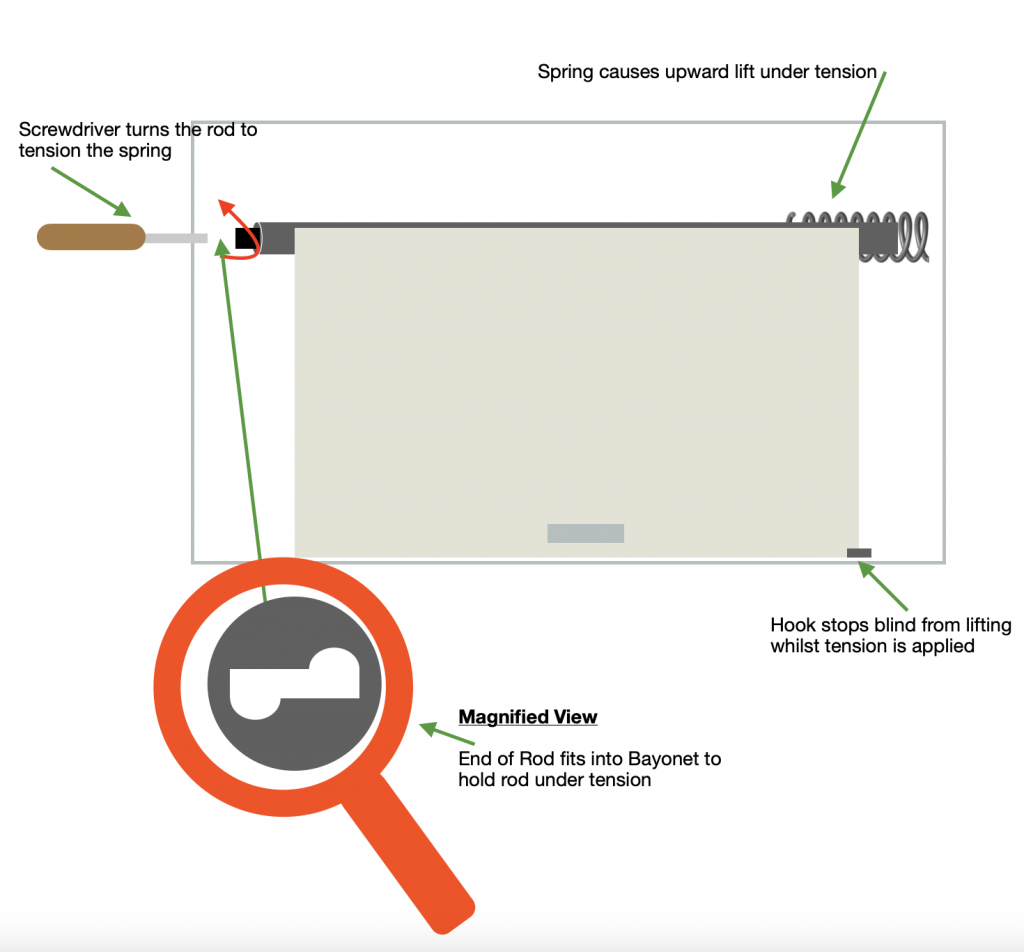 Spring causes upward lift under tension

Screwdriver turns the rod to tension the spring

Hook stops blind from lifting whilst tension is applied

Magnified View

End of Rod fits into Bayonet to hold rod under tension